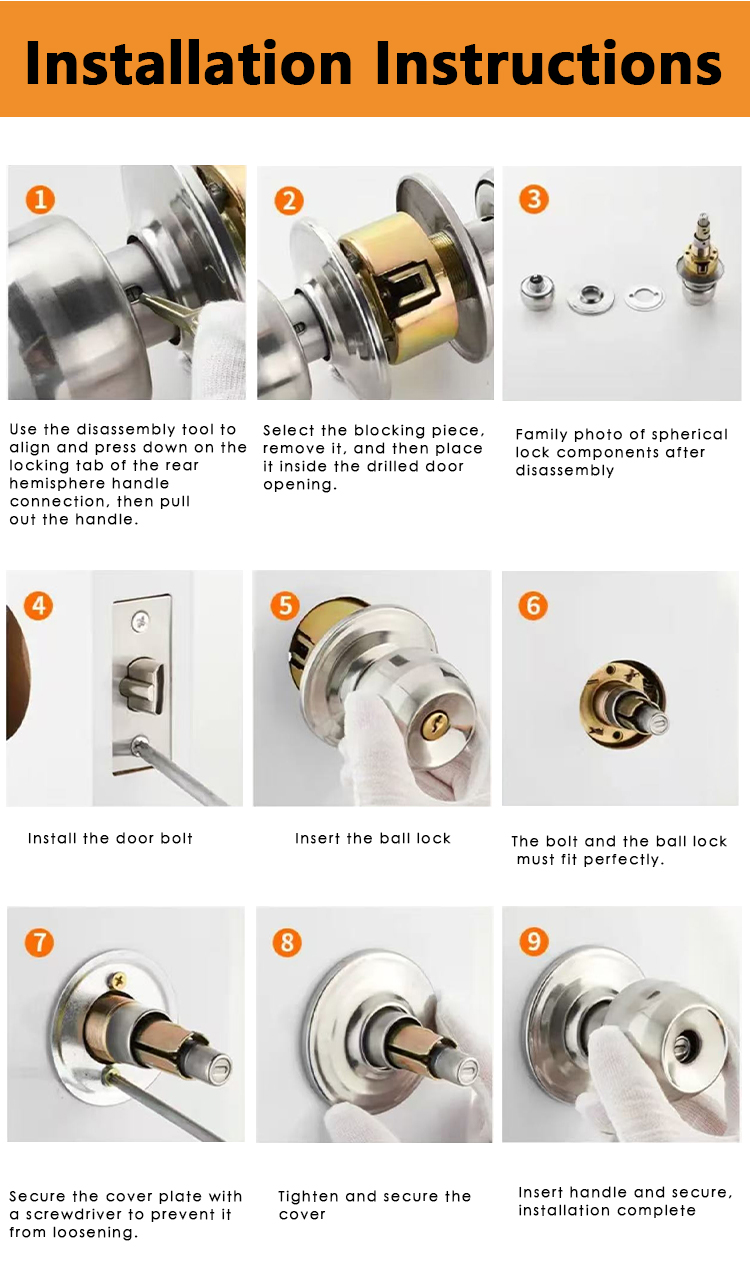 Installation Instructions

1

Use the disassembly tool to align and press down on the locking tab of the rear hemisphere handle connection, then pull out the handle.

2

Select the blocking piece, remove it, and then place it inside the drilled door opening.

3

Family photo of spherical lock components after disassembly

4

Install the door bolt

5

Insert the ball lock

6

The bolt and the ball lock must fit perfectly.

7

Secure the cover plate with a screwdriver to prevent it from loosening.

8

Tighten and secure the cover

9

Insert handle and secure, installation complete